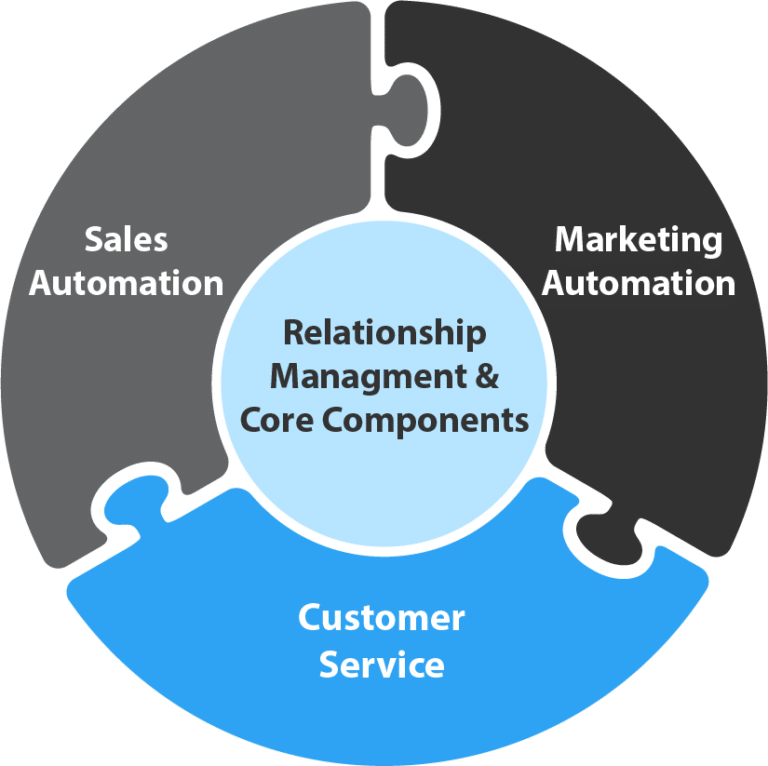 Sales Automation

Marketing Automation

Relationship Managment & Core Components

Customer Service